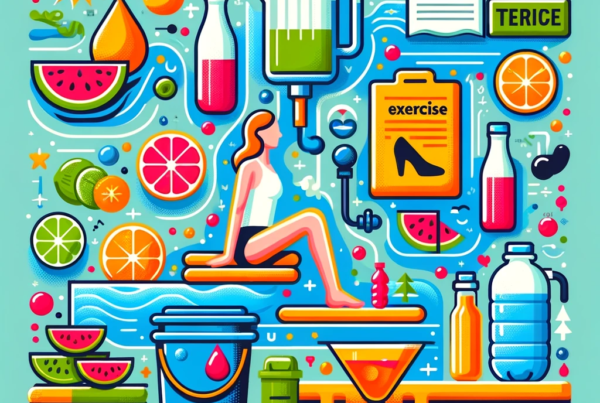 TERICE

exercise